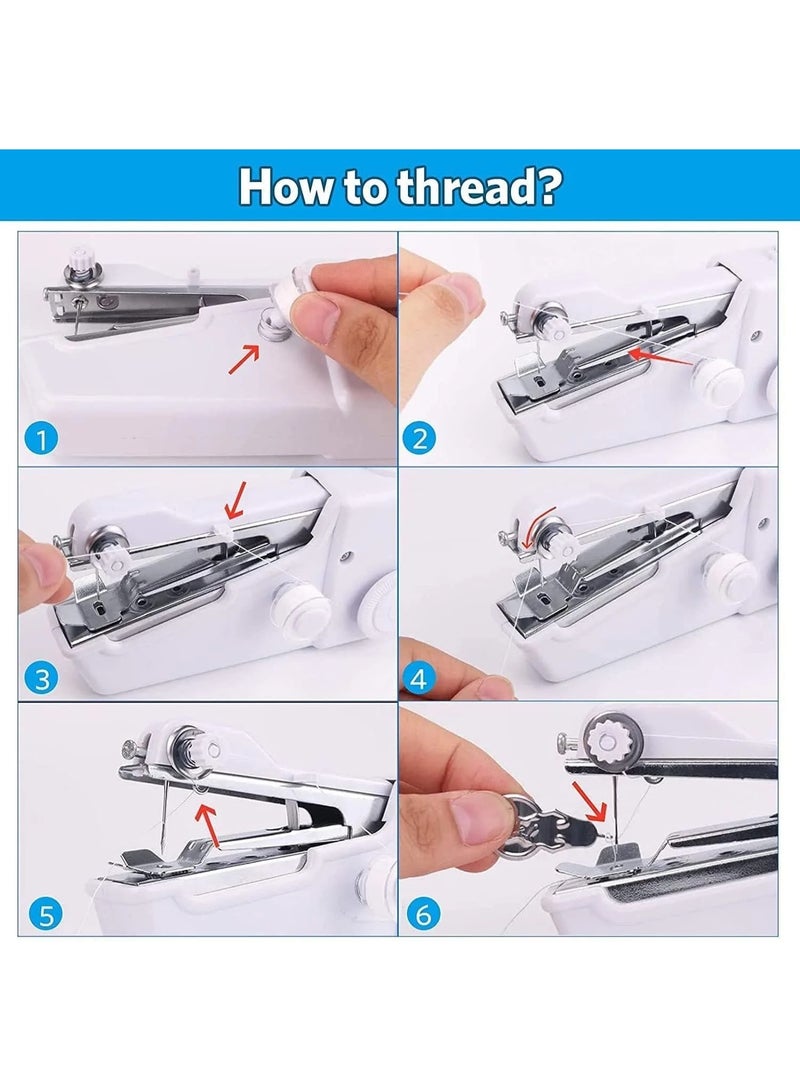 How to thread?

1

2

3

4

5

6